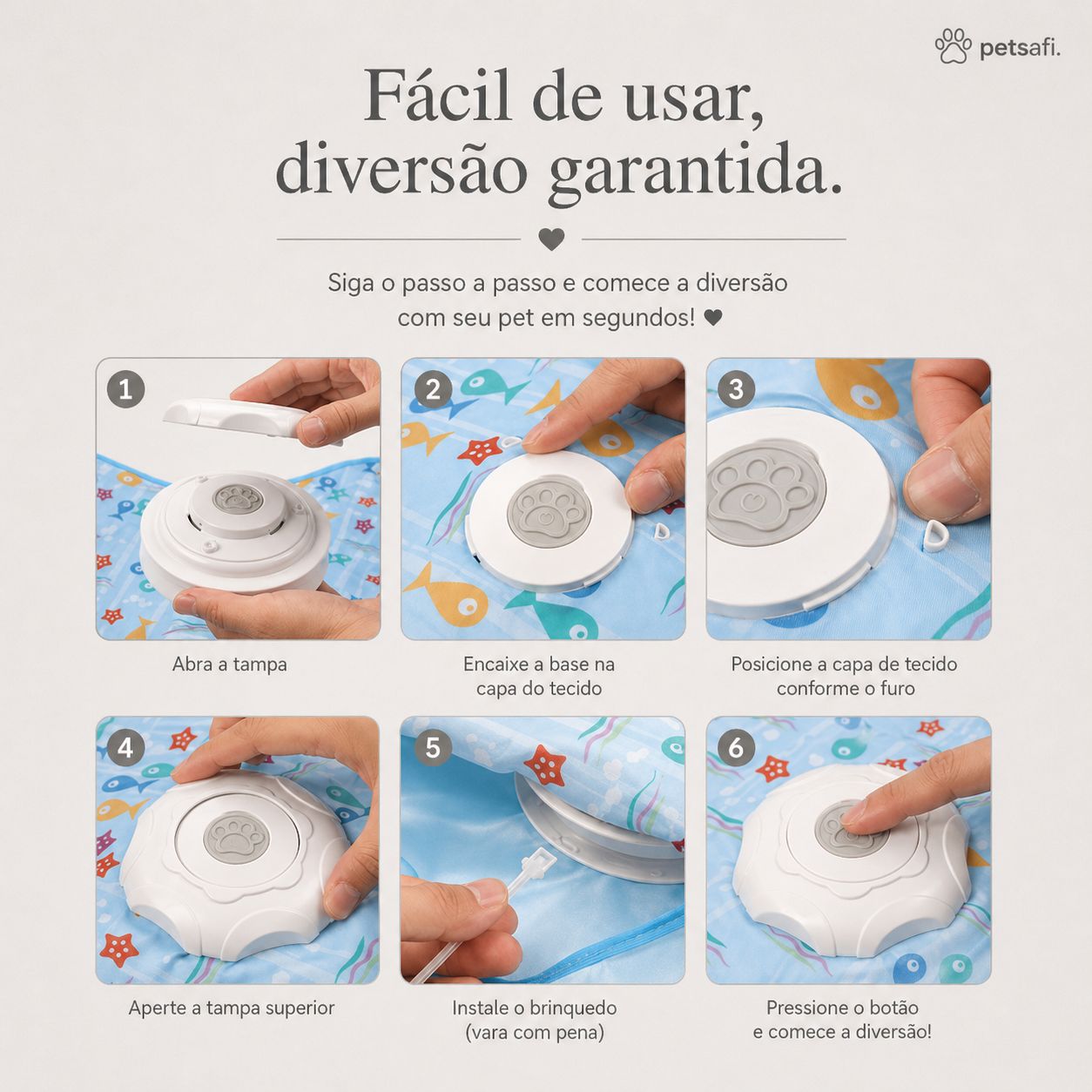 petsafi.

Fácil de usar, diversão garantida.

Siga o passo a passo e comece a diversão com seu pet em segundos! ♥

1
Abra a tampa

2
Encaixe a base na capa do tecido

3
Posicione a capa de tecido conforme o furo

4
Aperte a tampa superior

5
Instale o brinquedo (vara com pena)

6
Pressione o botão e comece a diversão!