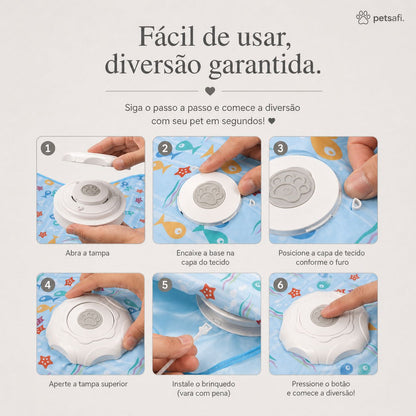 petsafi.

Fácil de usar, diversão garantida.

Siga o passo a passo e comece a diversão com seu pet em segundos! ♥

1
Abra a tampa

2
Encaixe a base na capa do tecido

3
Posicione a capa de tecido conforme o furo

4
Aperte a tampa superior

5
Instale o brinquedo (vara com pena)

6
Pressione o botão e comece a diversão!